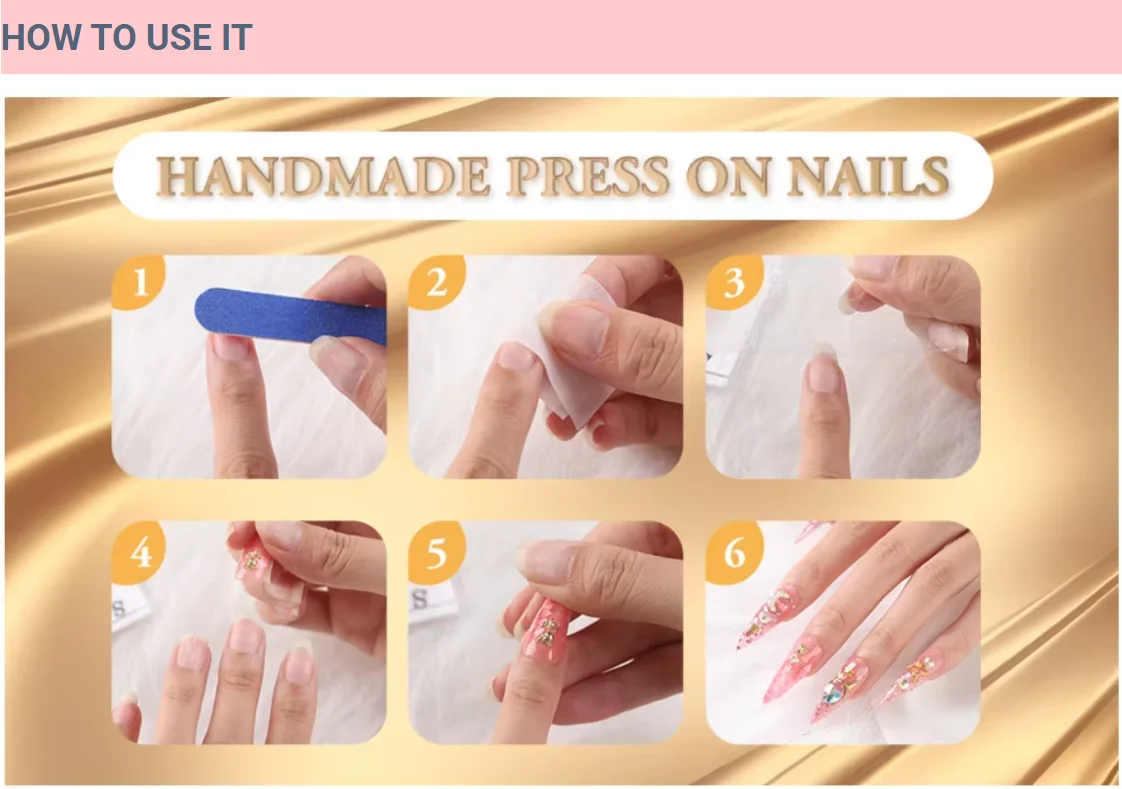 HOW TO USE IT

HANDMADE PRESS ON NAILS

1

2

3

4

5

6